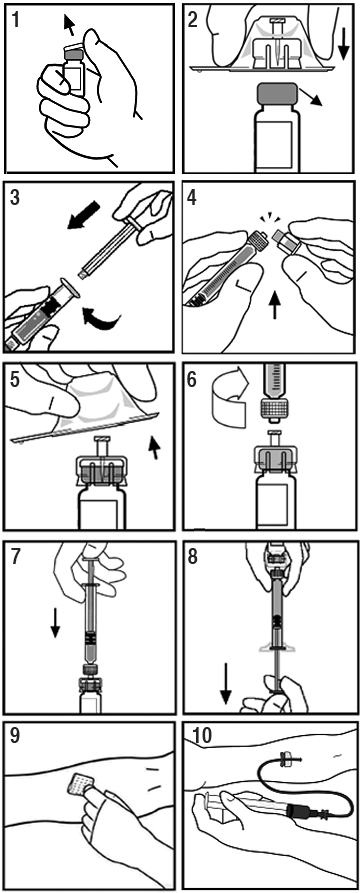 1
2
3
4
5
6
7
8
9
10