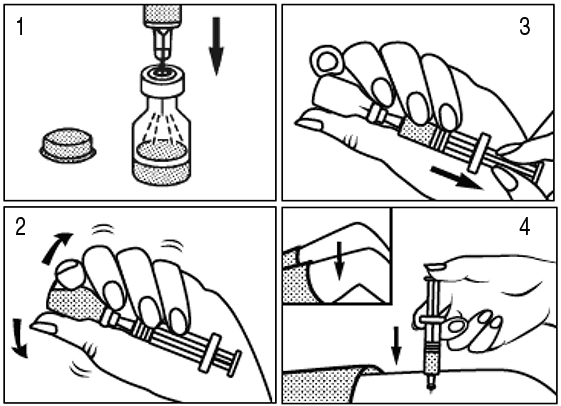 1

3

2

4