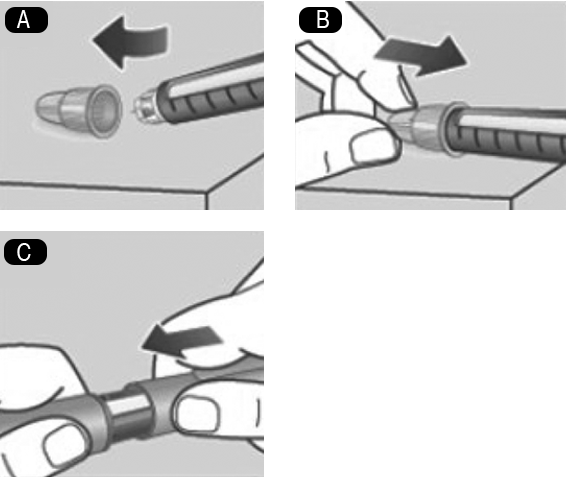 A

B

C