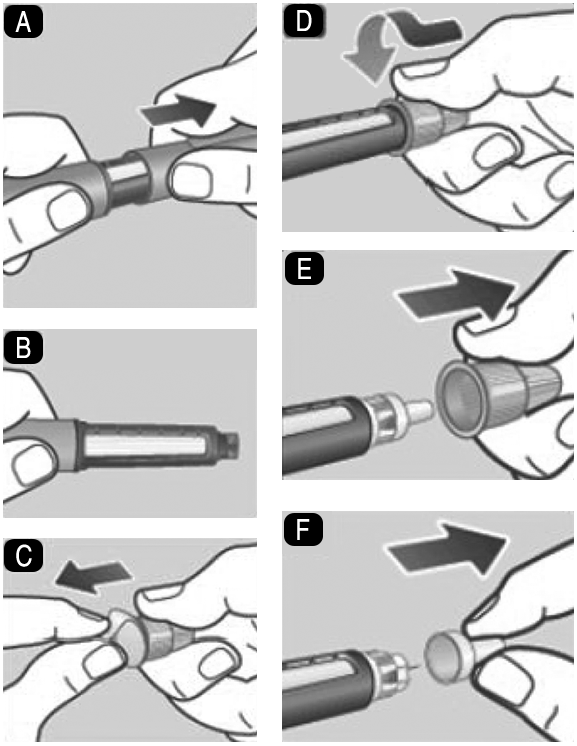 A

B

C

D

E

F