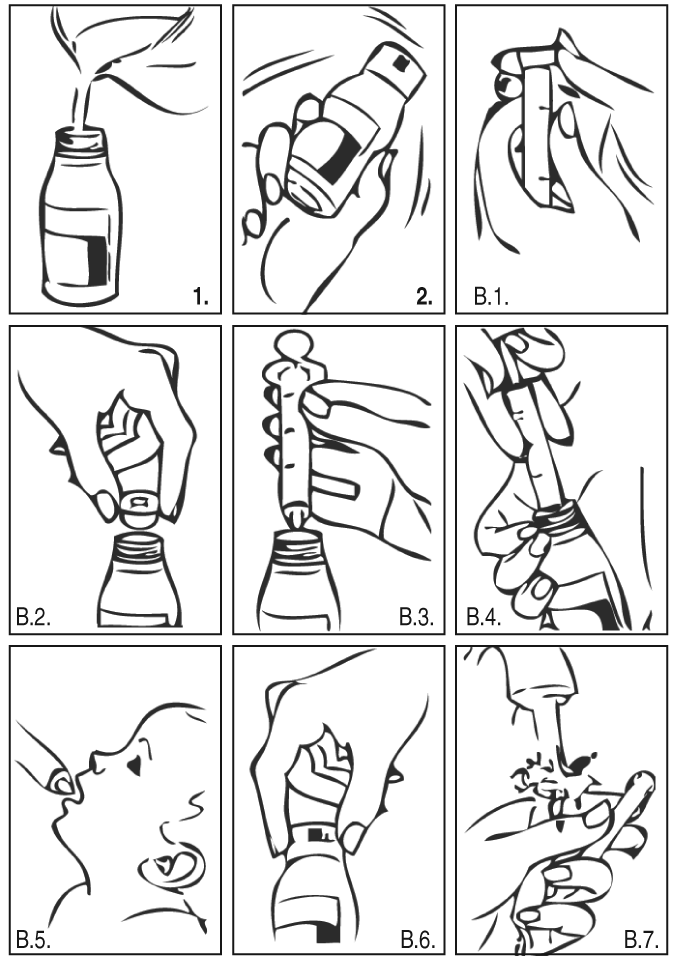 1.

2.

B.1.

B.2.

B.3.

B.4.

B.5.

B.6.

B.7.