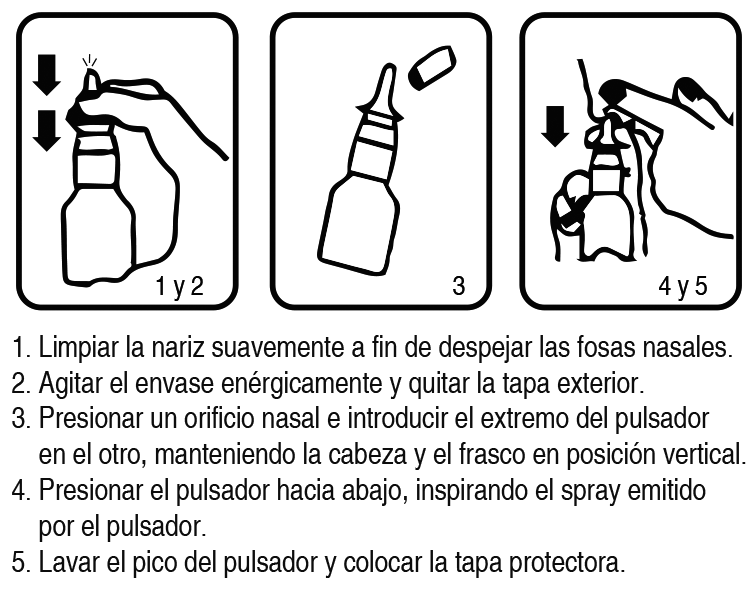 1 y 2

3

4 y 5

1. Limpiar la nariz suavemente a fin de despejar las fosas nasales.
2. Agitar el envase enérgicamente y quitar la tapa exterior.
3. Presionar un orificio nasal e introducir el extremo del pulsador en el otro, manteniendo la cabeza y el frasco en posición vertical.
4. Presionar el pulsador hacia abajo, inspirando el spray emitido por el pulsador.
5. Lavar el pico del pulsador y colocar la tapa protectora.