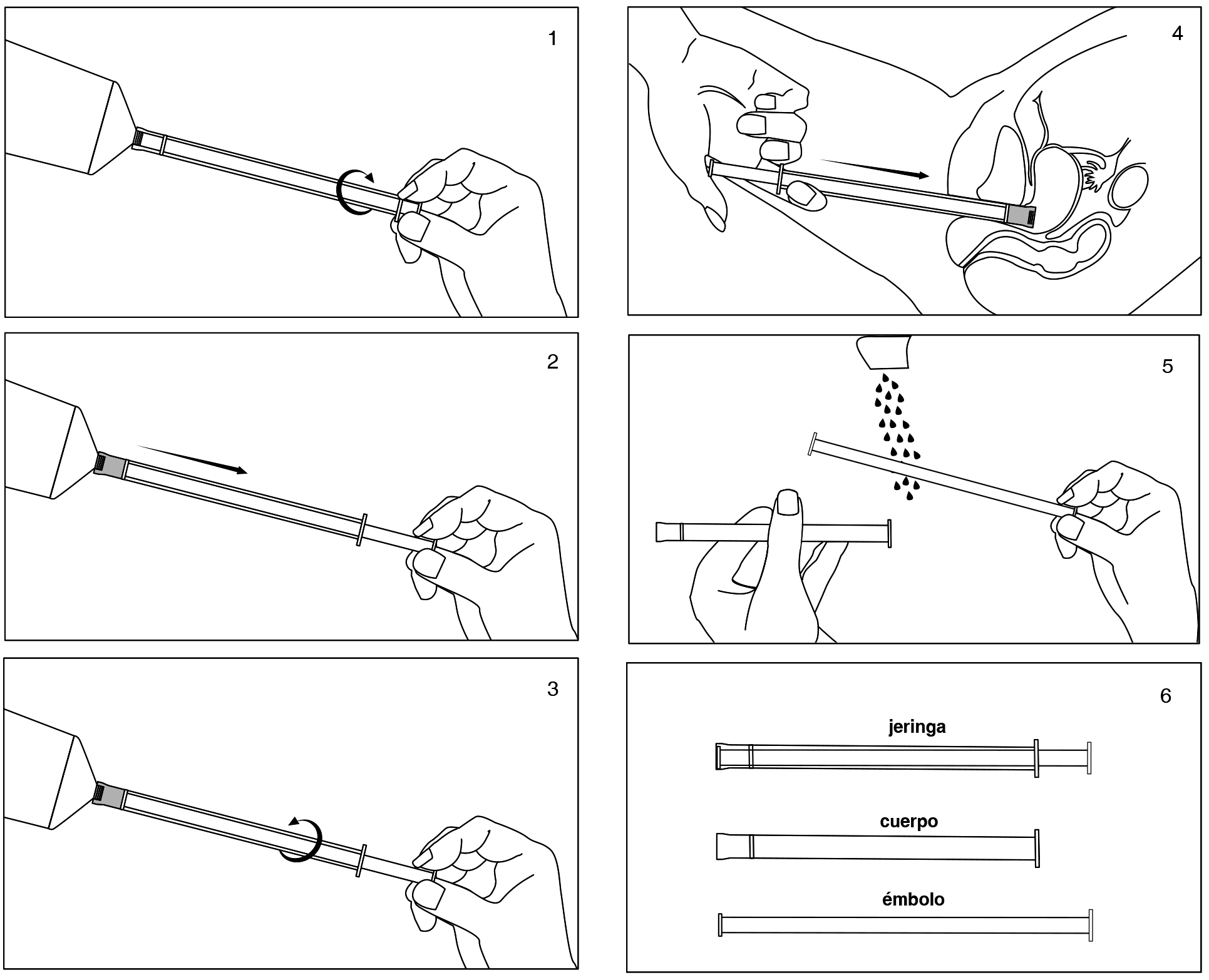 1

2

3

4

5

6

jeringa

cuerpo

émbolo