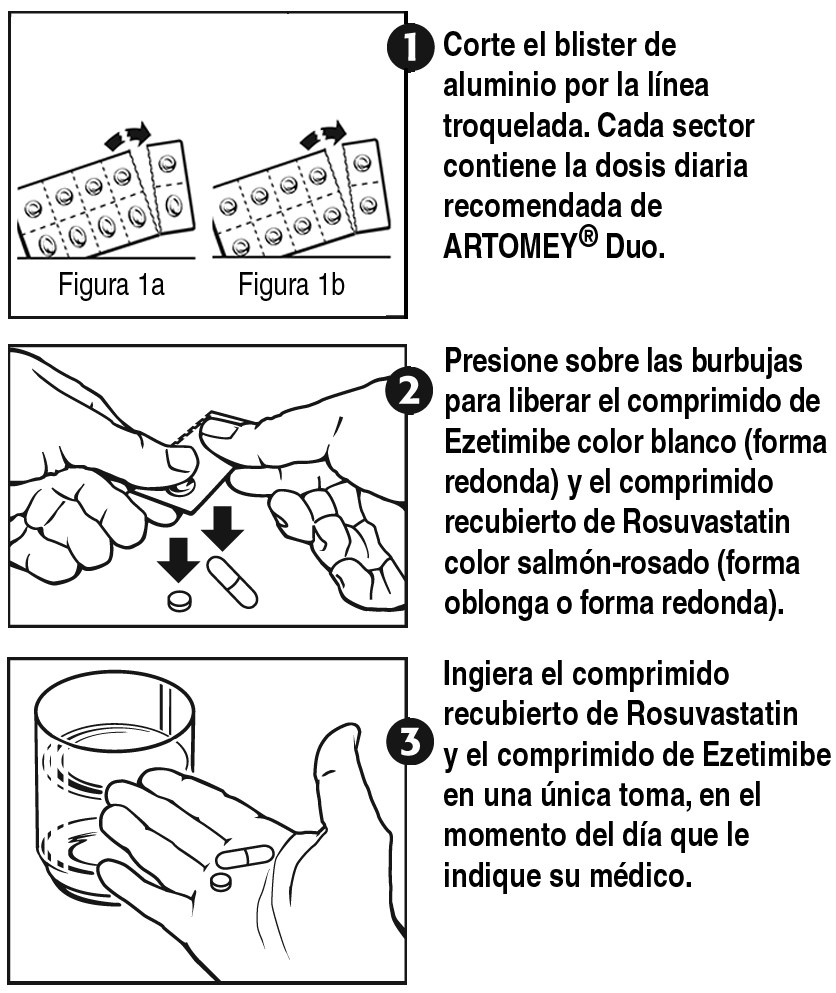 Figura 1a

Figura 1b

1 Corte el blister de aluminio por la línea troquelada. Cada sector contiene la dosis diaria recomendada de ARTOMEY® Duo.

2 Presione sobre las burbujas para liberar el comprimido de Ezetimibe color blanco (forma redonda) y el comprimido recubierto de Rosuvastatin color salmón-rosado (forma oblonga o forma redonda).

3 Ingiera el comprimido recubierto de Rosuvastatin y el comprimido de Ezetimibe en una única toma, en el momento del día que le indique su médico.