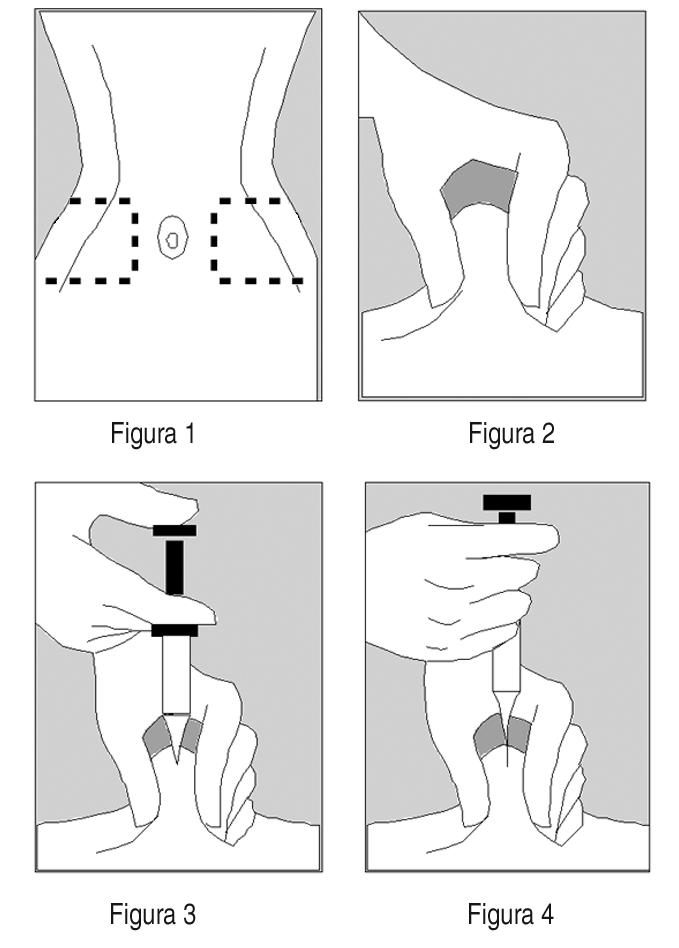 Figura 1

Figura 2

Figura 3

Figura 4