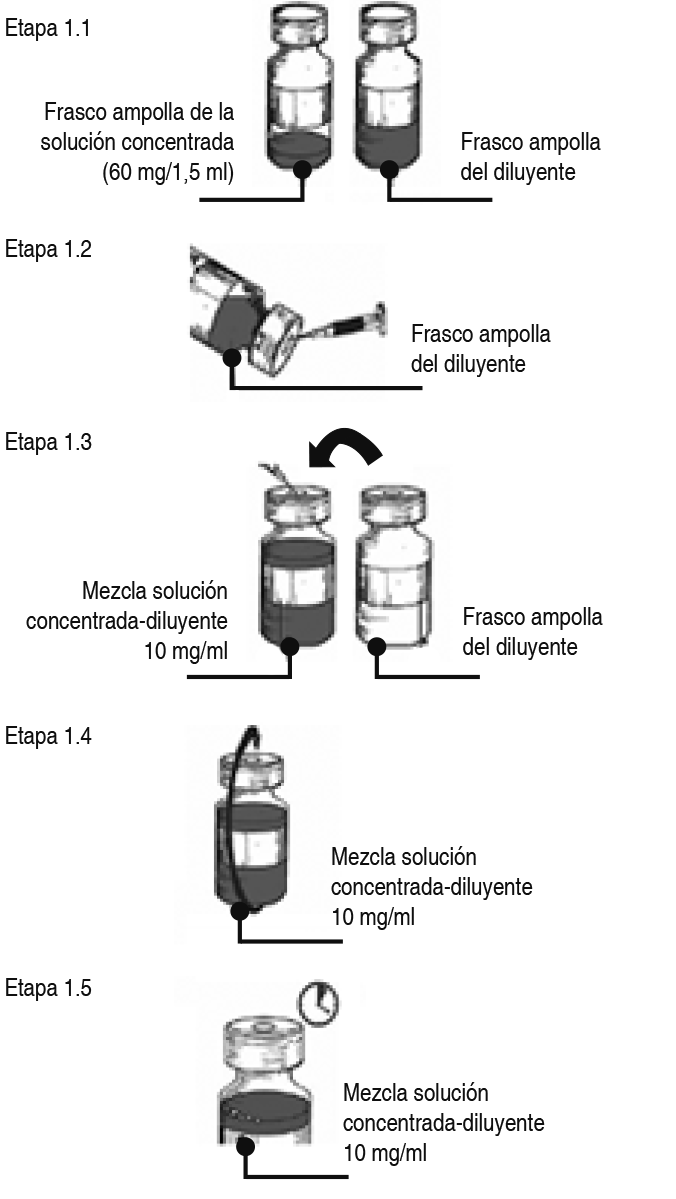 Etapa 1.1

Frasco ampolla de la solución concentrada (60 mg/1,5 ml)

Frasco ampolla del diluyente

Etapa 1.2

Frasco ampolla del diluyente

Etapa 1.3

Mezcla solución concentrada-diluyente 10 mg/ml

Frasco ampolla del diluyente

Etapa 1.4

Mezcla solución concentrada-diluyente 10 mg/ml

Etapa 1.5

Mezcla solución concentrada-diluyente 10 mg/ml