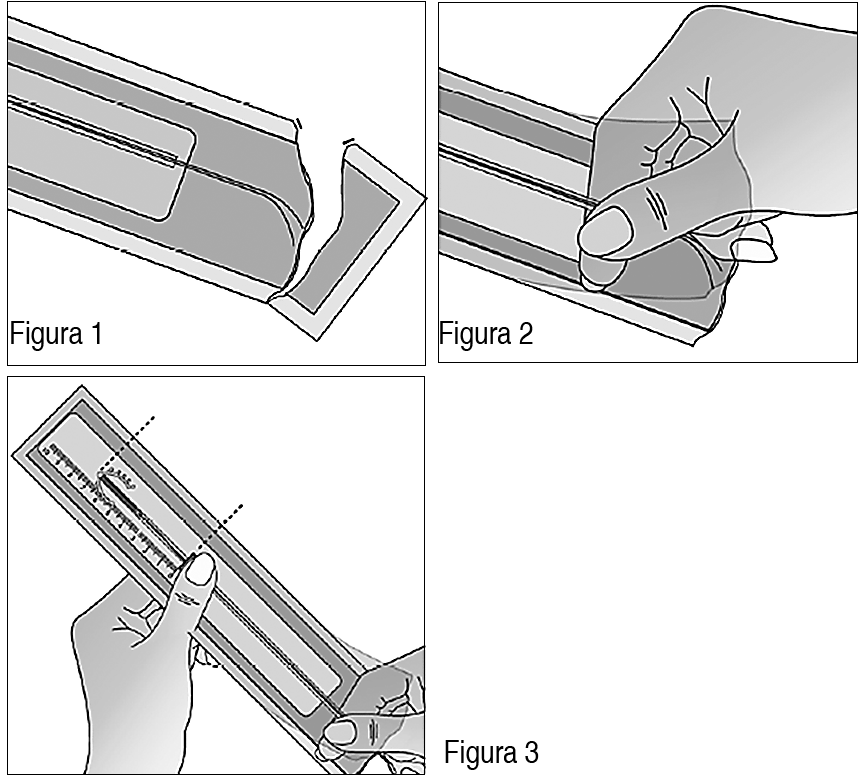 Figura 1

Figura 2

Figura 3