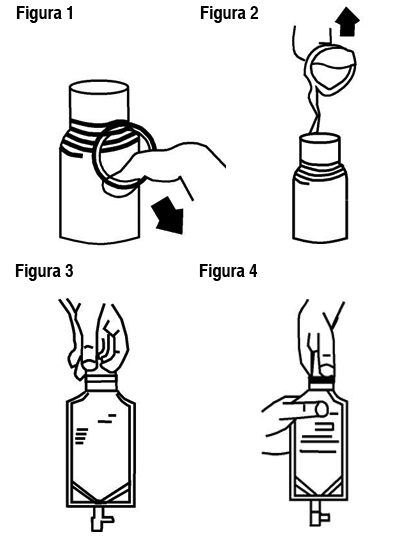 Figura 1

Figura 2

Figura 3

Figura 4