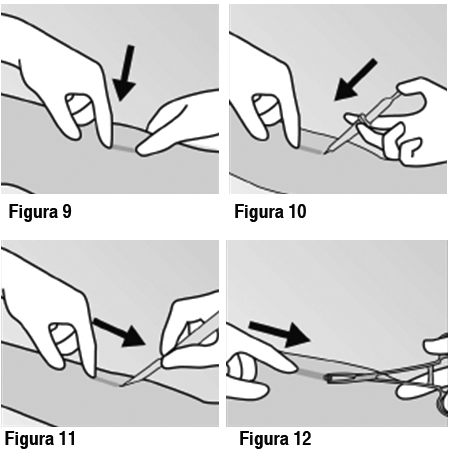 Figura 9

Figura 10

Figura 11

Figura 12