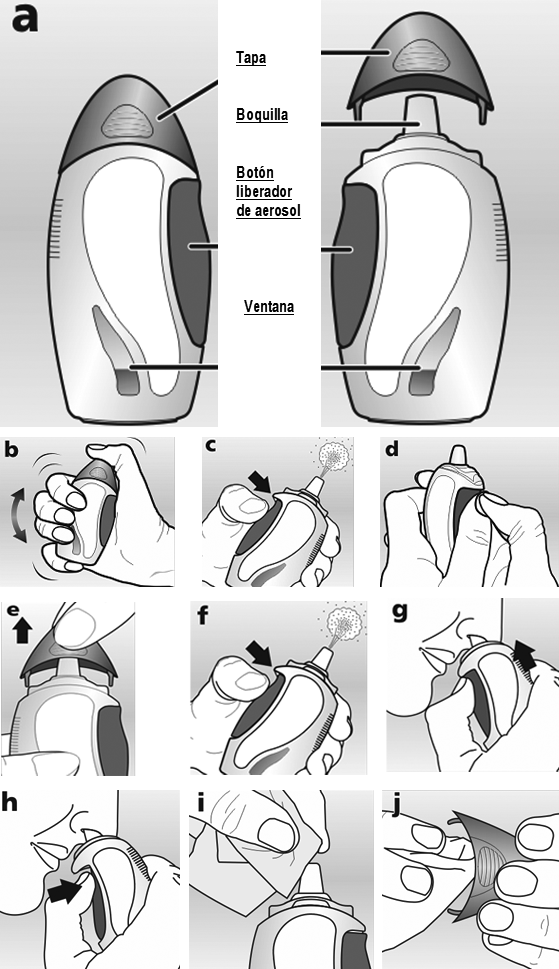 a

Tapa

Boquilla

Botón liberador de aerosol

Ventana

b

c

d

e

f

g

h

i

j