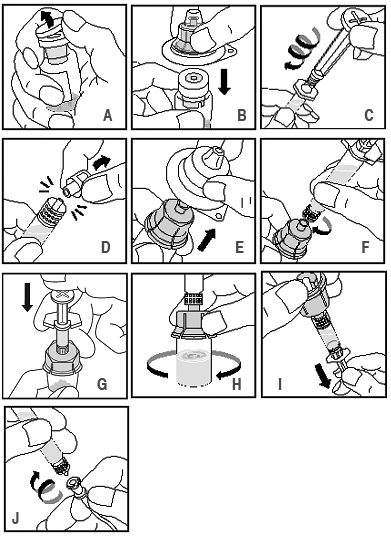 A

B

C

D

E

F

G

H

I

J