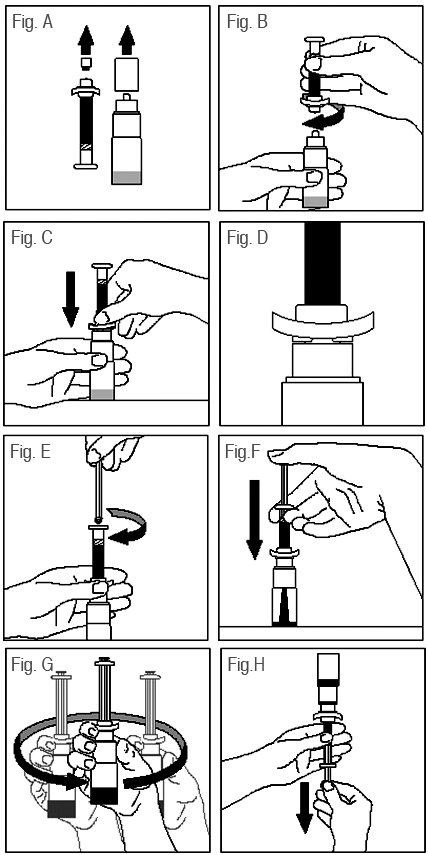 Fig. A

Fig. B

Fig. C

Fig. D

Fig. E

Fig.F

Fig. G

Fig.H