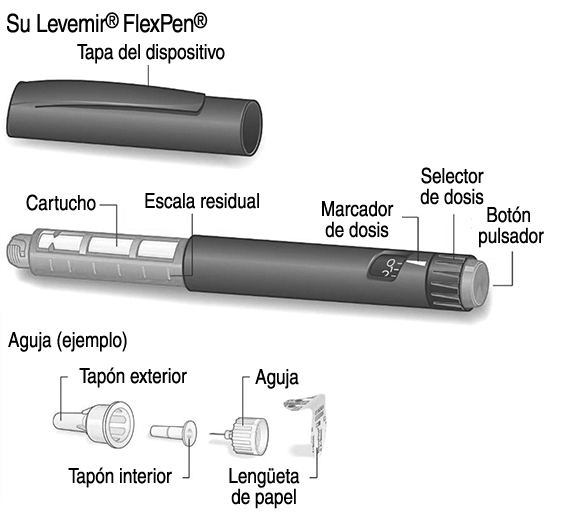 Su Levemir® FlexPen®

Tapa del dispositivo

Cartucho

Escala residual

Marcador de dosis

Selector de dosis

Botón pulsador

Aguja (ejemplo)

Tapón exterior

Aguja

Tapón interior

Lengüeta de papel