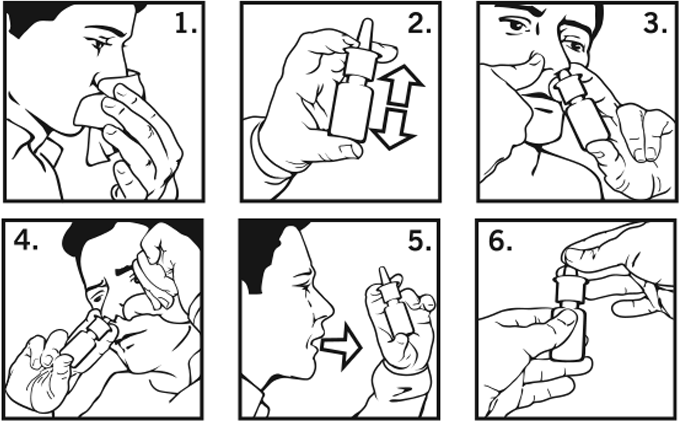 1.

2.

3.

4.

5.

6.