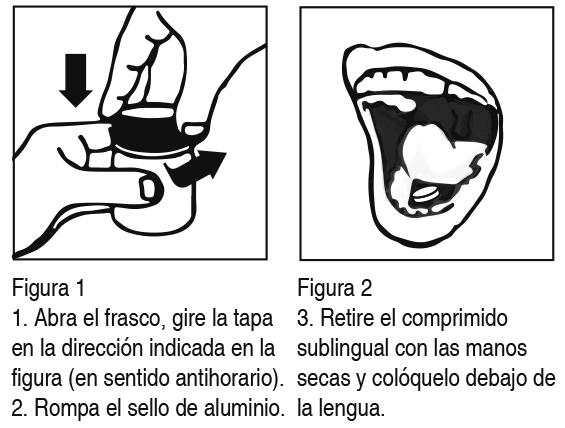 Figura 1
1. Abra el frasco, gire la tapa en la dirección indicada en la figura (en sentido antihorario).
2. Rompa el sello de aluminio.

Figura 2
3. Retire el comprimido sublingual con las manos secas y colóquelo debajo de la lengua.