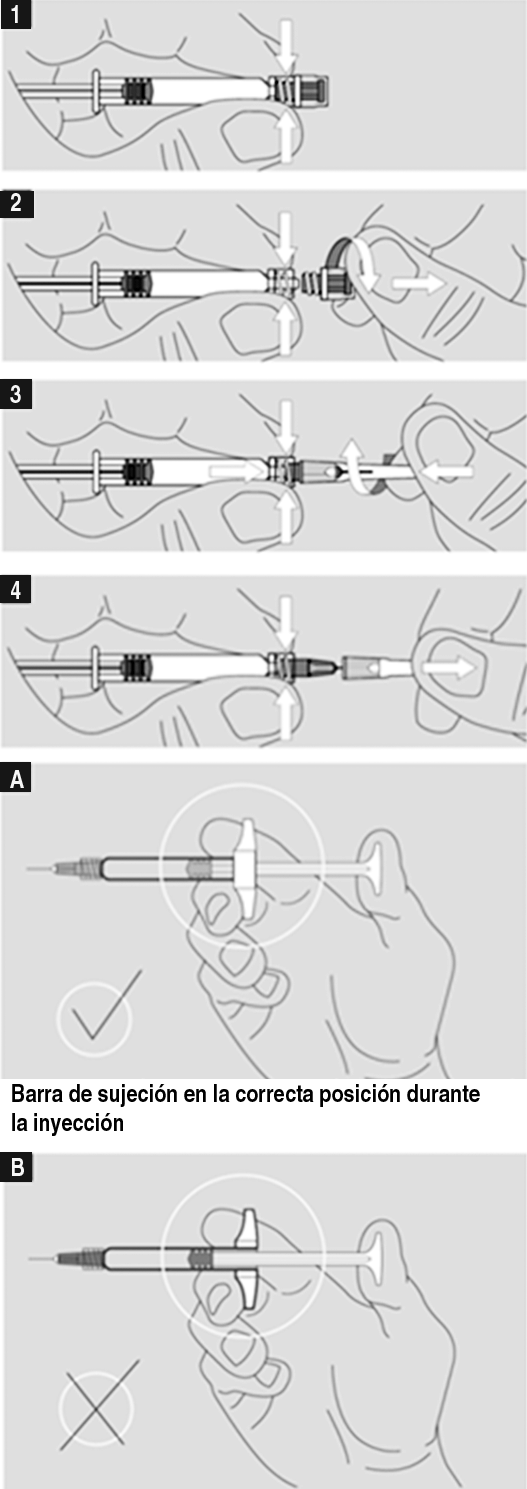 1

2

3

4

A

Barra de sujeción en la correcta posición durante la inyección

B