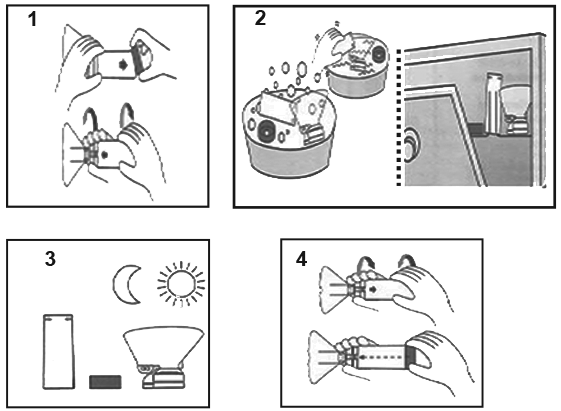 1

2

3

4