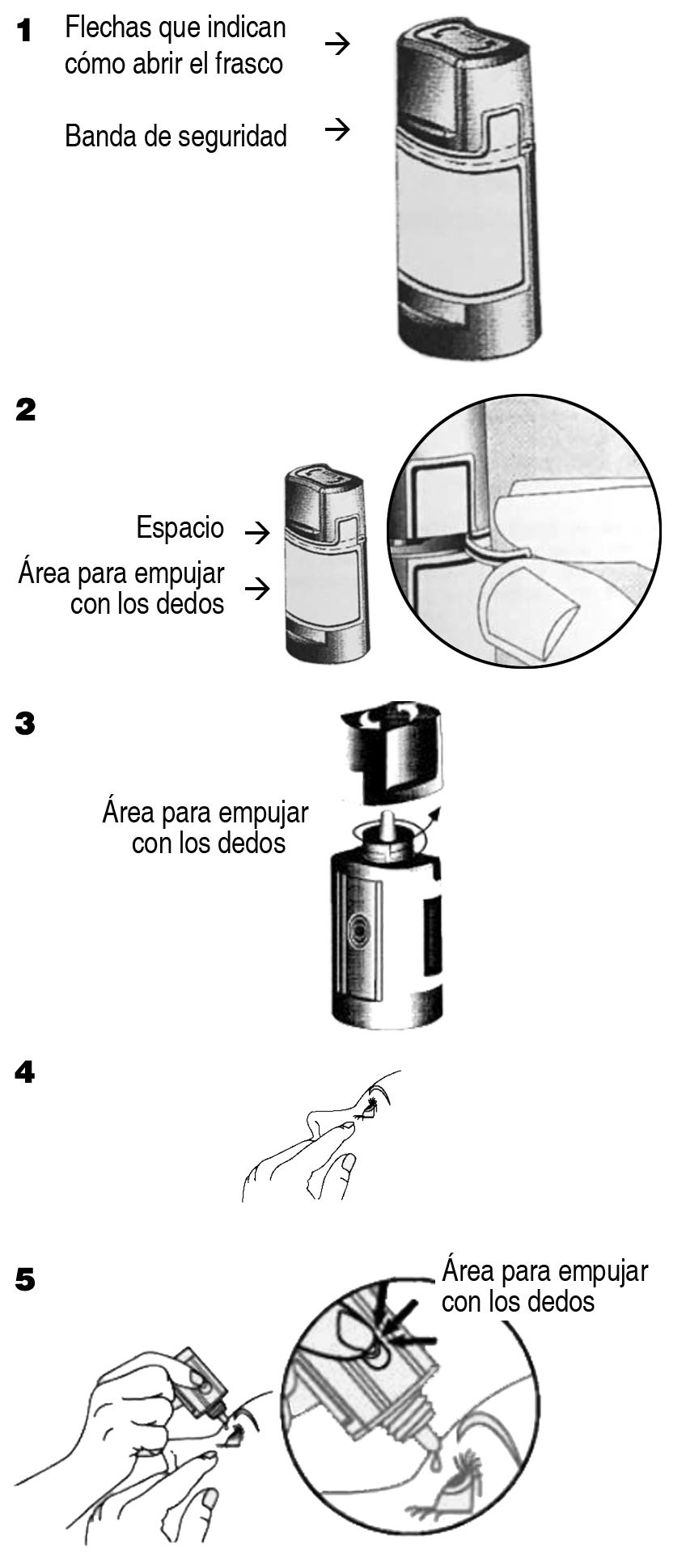 1

Flechas que indican cómo abrir el frasco →

Banda de seguridad →

2

Espacio →

Área para empujar con los dedos →

3

Área para empujar con los dedos

4

5

Área para empujar con los dedos