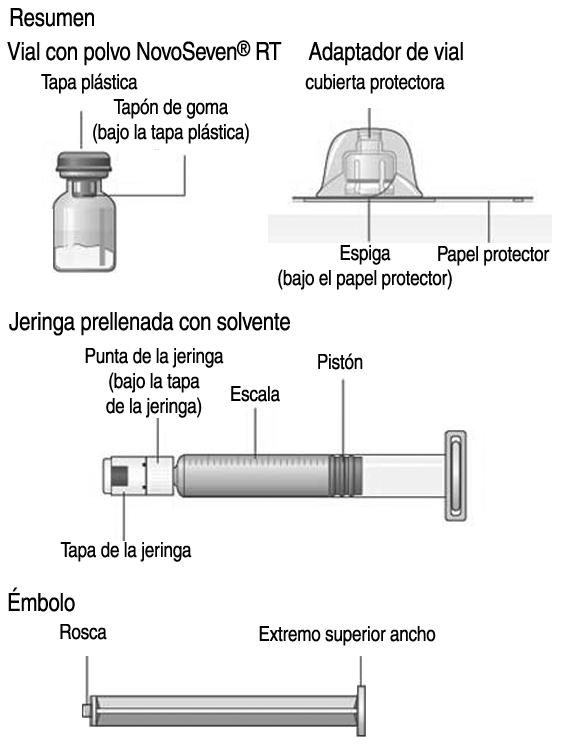 Resumen

Vial con polvo NovoSeven® RT

Tapa plástica

Tapón de goma (bajo la tapa plástica)

Adaptador de vial

cubierta protectora

Espiga (bajo el papel protector)

Papel protector

Jeringa prellenada con solvente

Punta de la jeringa (bajo la tapa de la jeringa)

Escala

Pistón

Tapa de la jeringa

Émbolo

Rosca

Extremo superior ancho