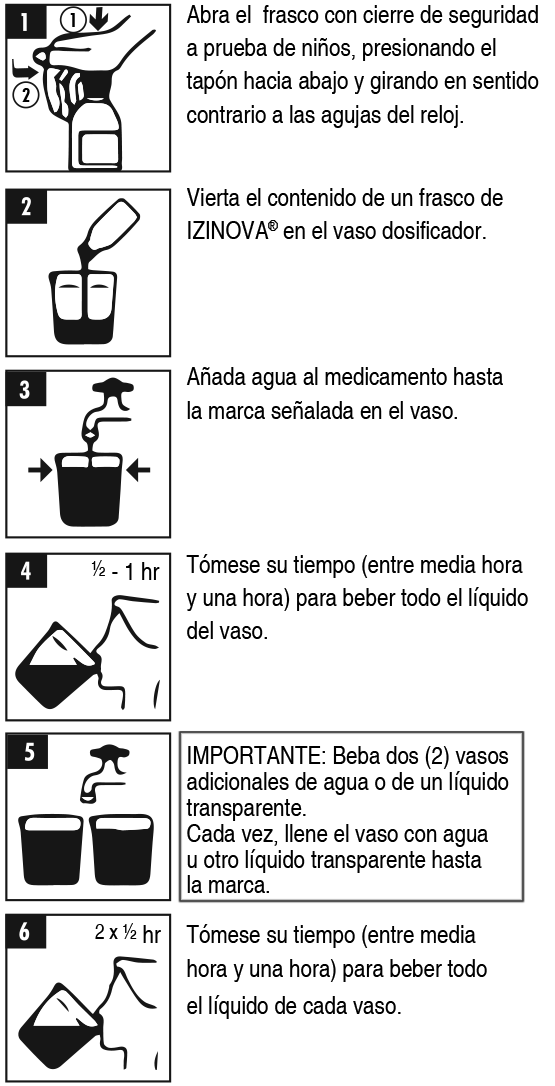 1 ① ②

Abra el frasco con cierre de seguridad a prueba de niños, presionando el tapón hacia abajo y girando en sentido contrario a las agujas del reloj.

2

Vierta el contenido de un frasco de IZINOVA® en el vaso dosificador.

3

Añada agua al medicamento hasta la marca señalada en el vaso.

4 ½ - 1 hr

Tómese su tiempo (entre media hora y una hora) para beber todo el líquido del vaso.

5

IMPORTANTE: Beba dos (2) vasos adicionales de agua o de un líquido transparente.
Cada vez, llene el vaso con agua u otro líquido transparente hasta la marca.

6 2 x ½ hr

Tómese su tiempo (entre media hora y una hora) para beber todo el líquido de cada vaso.