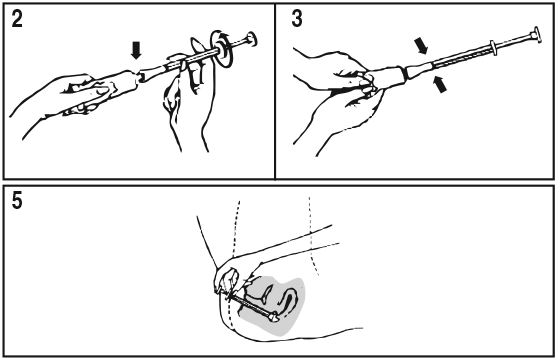 2

3

5