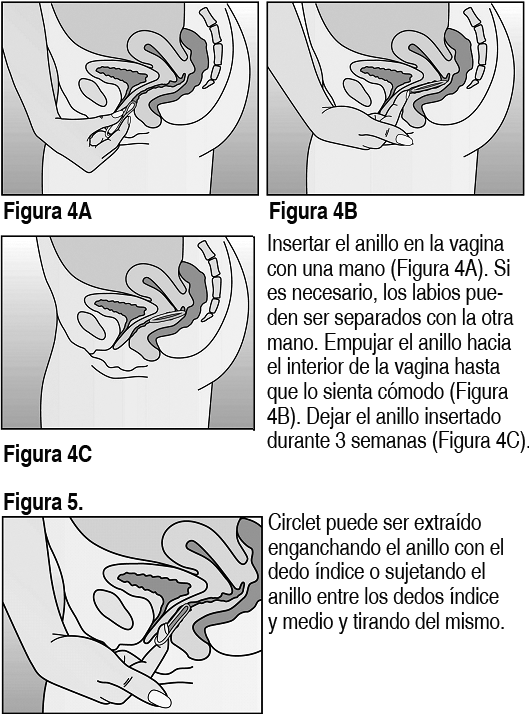 Figura 4A

Figura 4B

Insertar el anillo en la vagina con una mano (Figura 4A). Si es necesario, los labios pueden ser separados con la otra mano. Empujar el anillo hacia el interior de la vagina hasta que lo sienta cómodo (Figura 4B). Dejar el anillo insertado durante 3 semanas (Figura 4C).

Figura 4C

Figura 5.

Circlet puede ser extraído enganchando el anillo con el dedo índice o sujetando el anillo entre los dedos índice y medio y tirando del mismo.