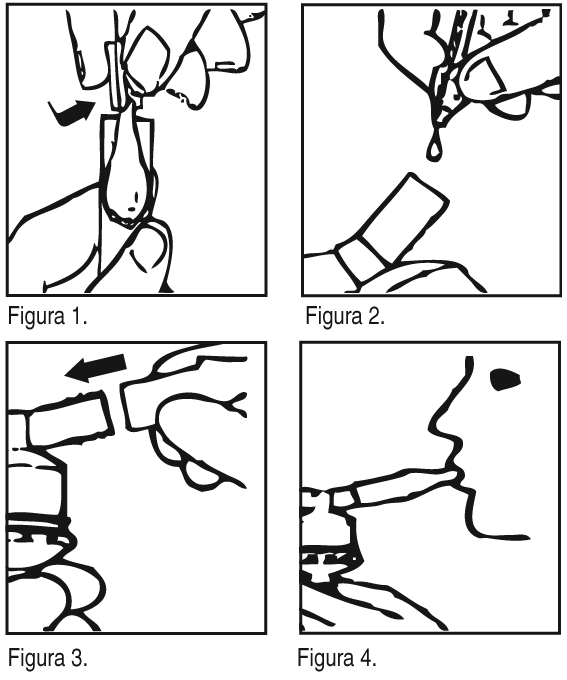 Figura 1.

Figura 2.

Figura 3.

Figura 4.