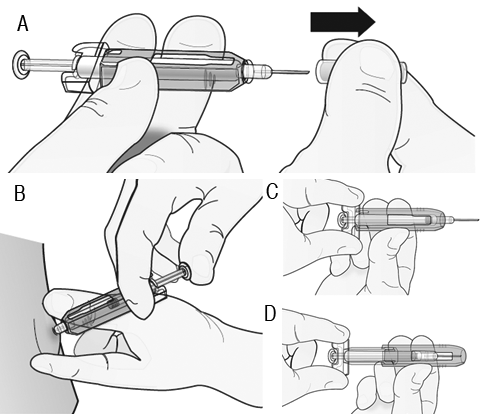 A

B

C

D