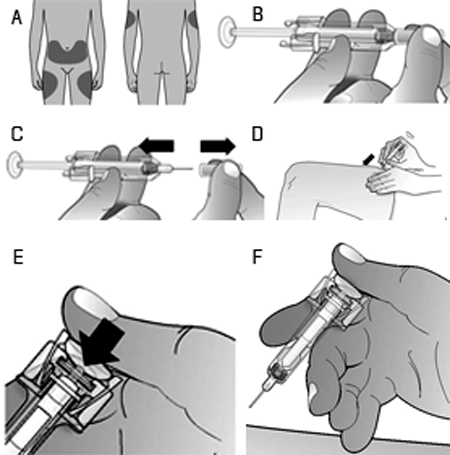 A
B
C
D
E
F