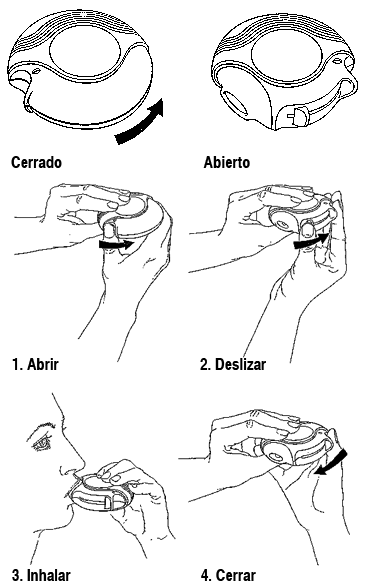 Cerrado

Abierto

1. Abrir

2. Deslizar

3. Inhalar

4. Cerrar